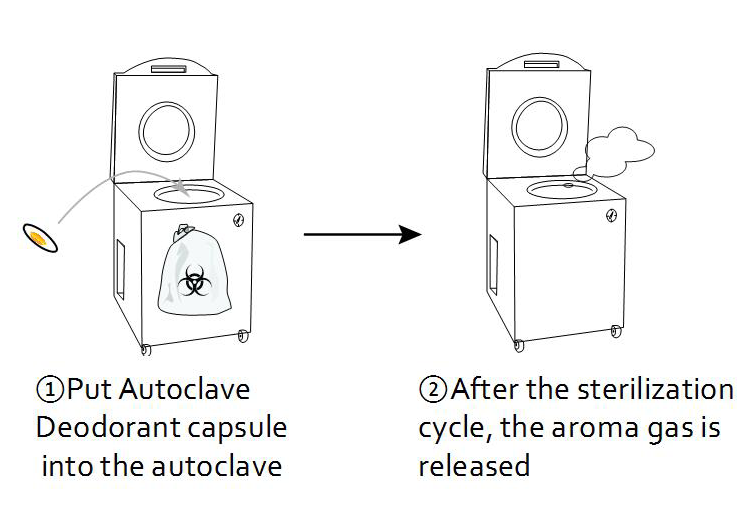 ①Put Autoclave Deodorant capsule into the autoclave

②After the sterilization cycle, the aroma gas is released